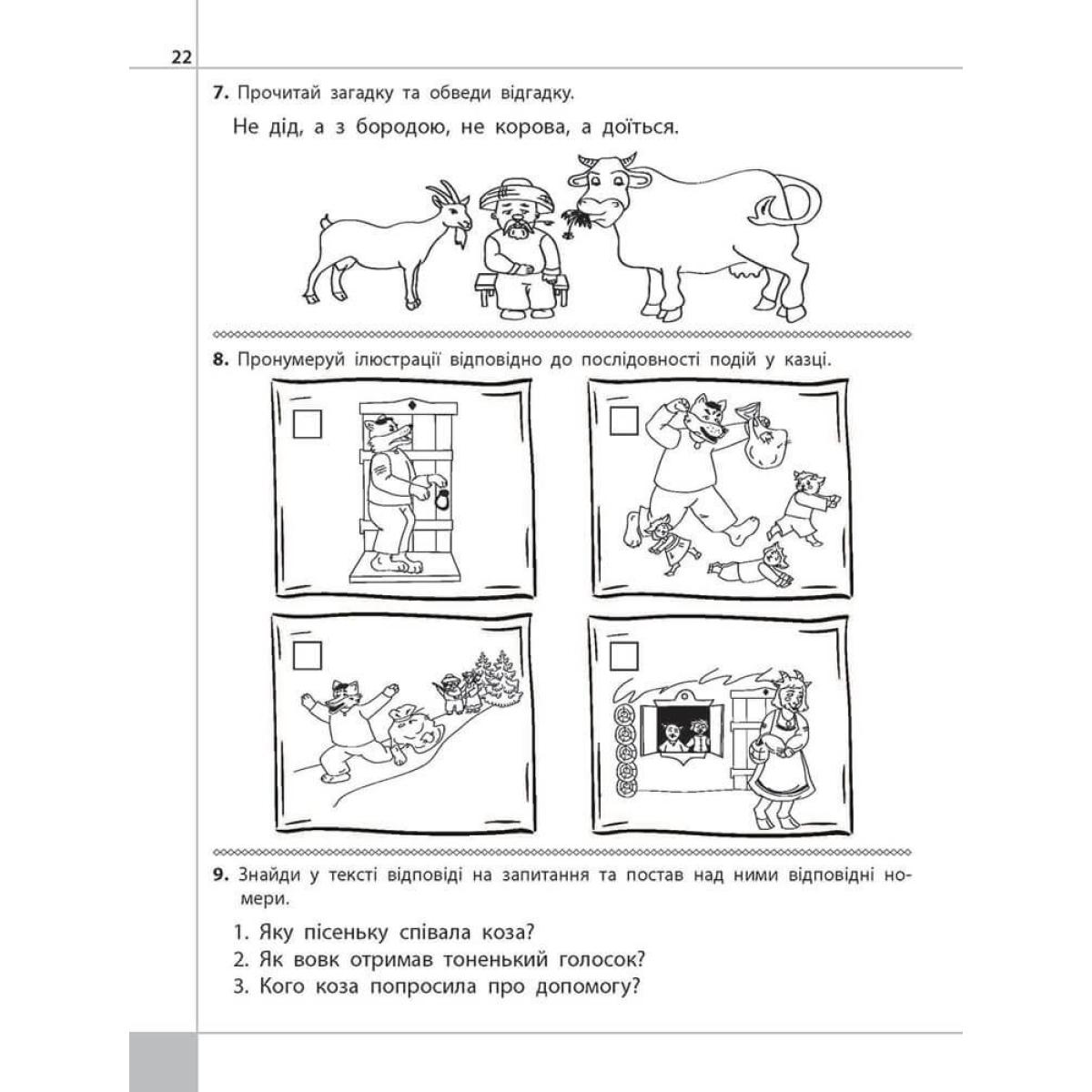 22

7. Прочитай загадку та обведи відгадку.

Не дід, а з бородою, не корова, а доїться.

8. Пронумеруй ілюстрації відповідно до послідовності подій у казці.

9. Знайди у тексті відповіді на запитання та постав над ними відповідні номери.

1. Яку пісеньку співала коза?
2. Як вовк отримав тоненький голосок?
3. Кого коза попросила про допомогу?