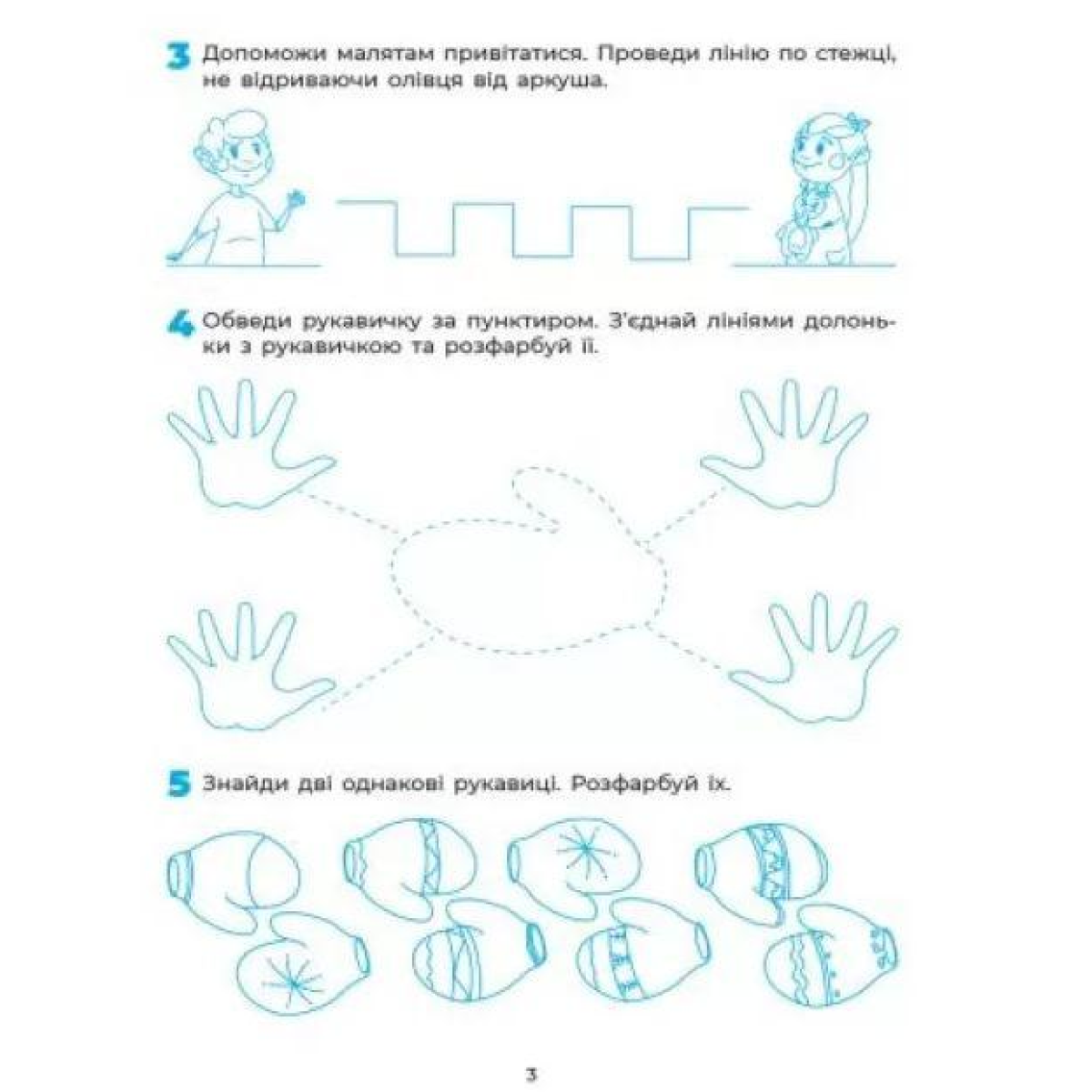 3 Допоможи малятам привітатися. Проведи лінію по стежці, не відриваючи олівця від аркуша.

4 Обведи рукавичку за пунктиром. З'єднай лініями долоньки з рукавичкою та розфарбуй її.

5 Знайди дві однакові рукавиці. Розфарбуй їх.

3