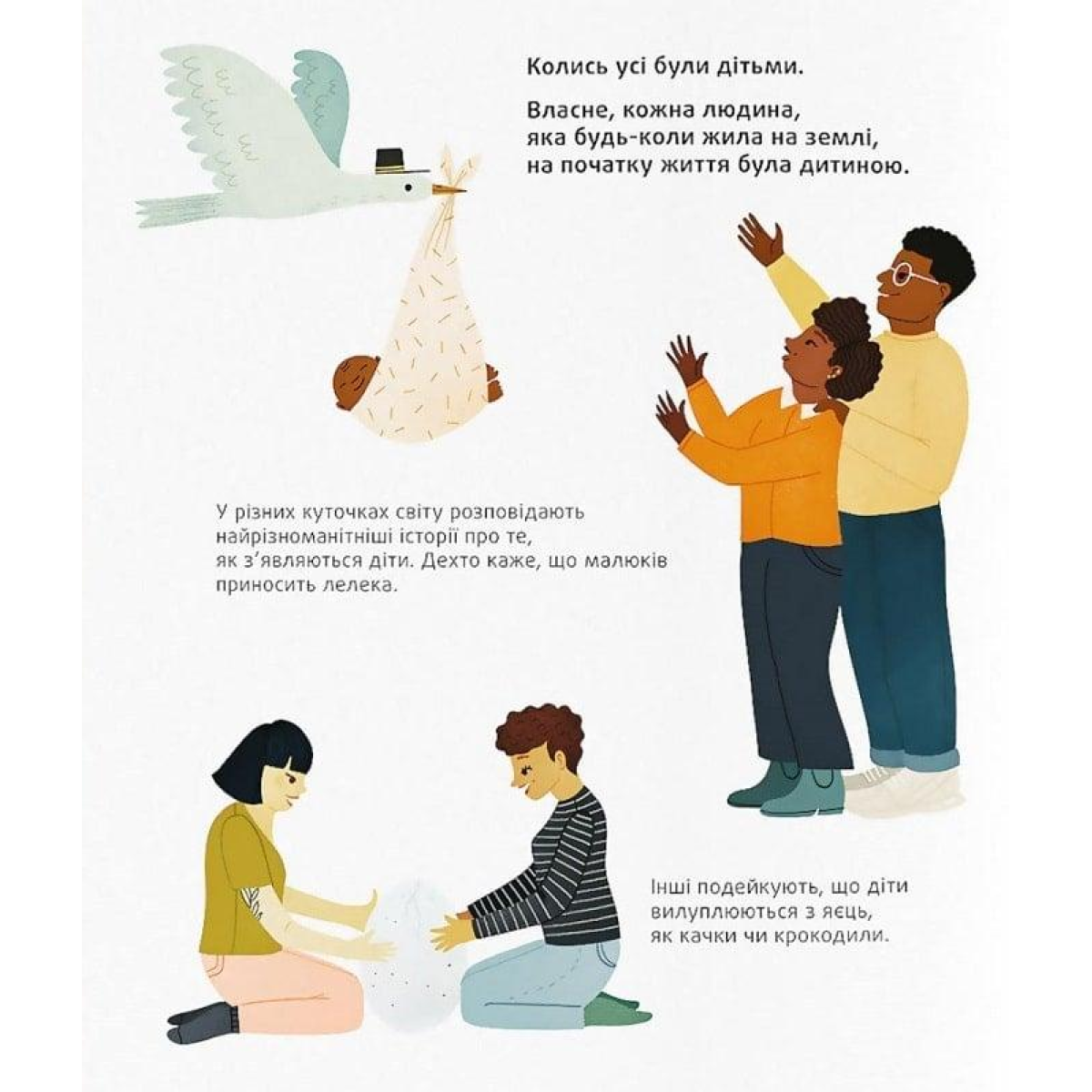 Колись усі були дітьми.

Власне, кожна людина, яка будь-коли жила на землі, на початку життя була дитиною.

У різних куточках світу розповідають найрізноманітніші історії про те, як з'являються діти. Дехто каже, що малюків приносить лелека.

Інші подейкують, що діти вилуплюються з яєць, як качки чи крокодили.