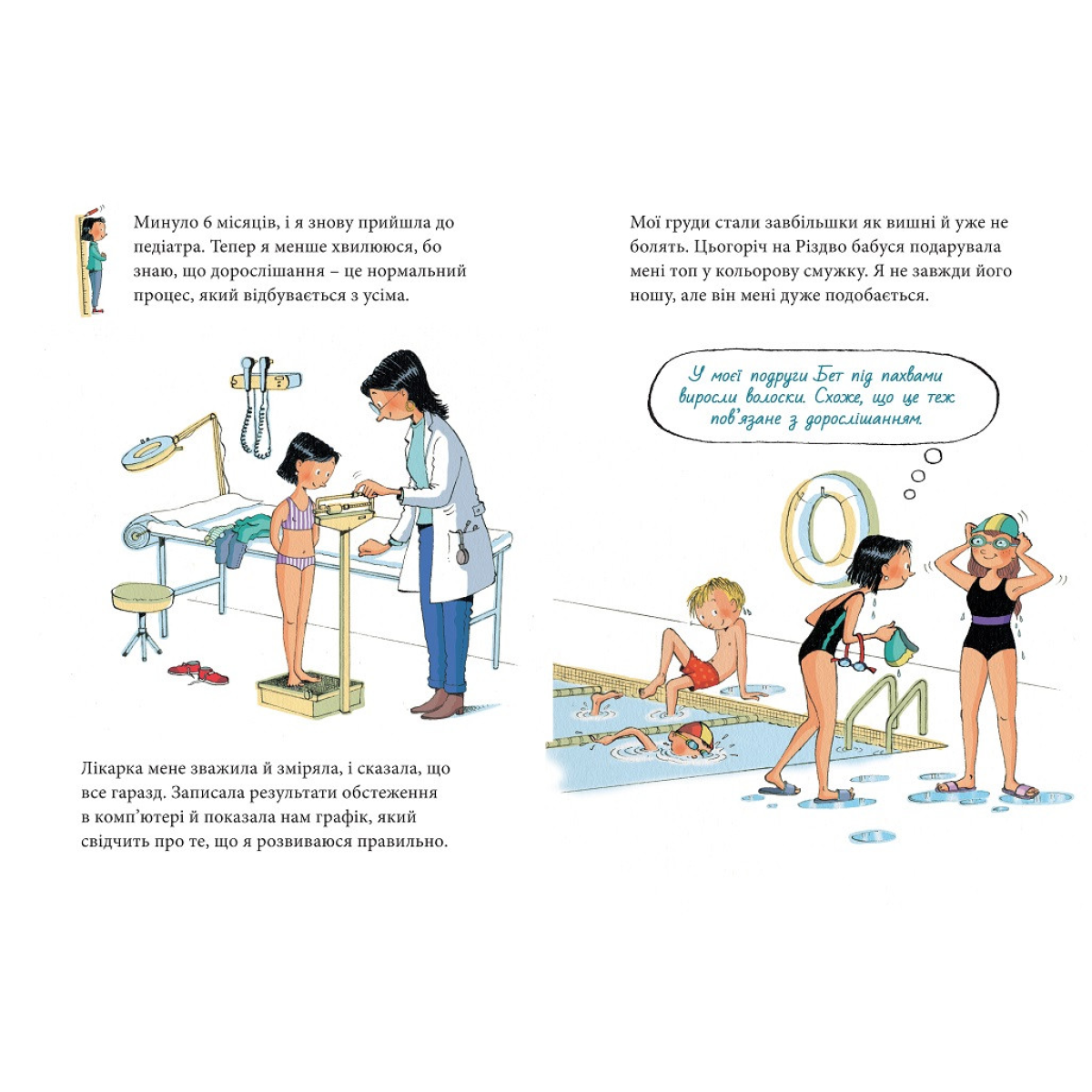 Минуло 6 місяців, і я знову прийшла до педіатра. Тепер я менше хвилююся, бо знаю, що дорослішання – це нормальний процес, який відбувається з усіма.

Лікарка мене зважила й зміряла, і сказала, що все гаразд. Записала результати обстеження в комп'ютері й показала нам графік, який свідчить про те, що я розвиваюся правильно.

Мої груди стали завбільшки як вишні й уже не болять. Цьогоріч на Різдво бабуся подарувала мені топ у кольорову смужку. Я не завжди його ношу, але він мені дуже подобається.

У моєї подруги Бет під пахвами виросли волоски. Схоже, що це теж пов'язане з дорослішанням.