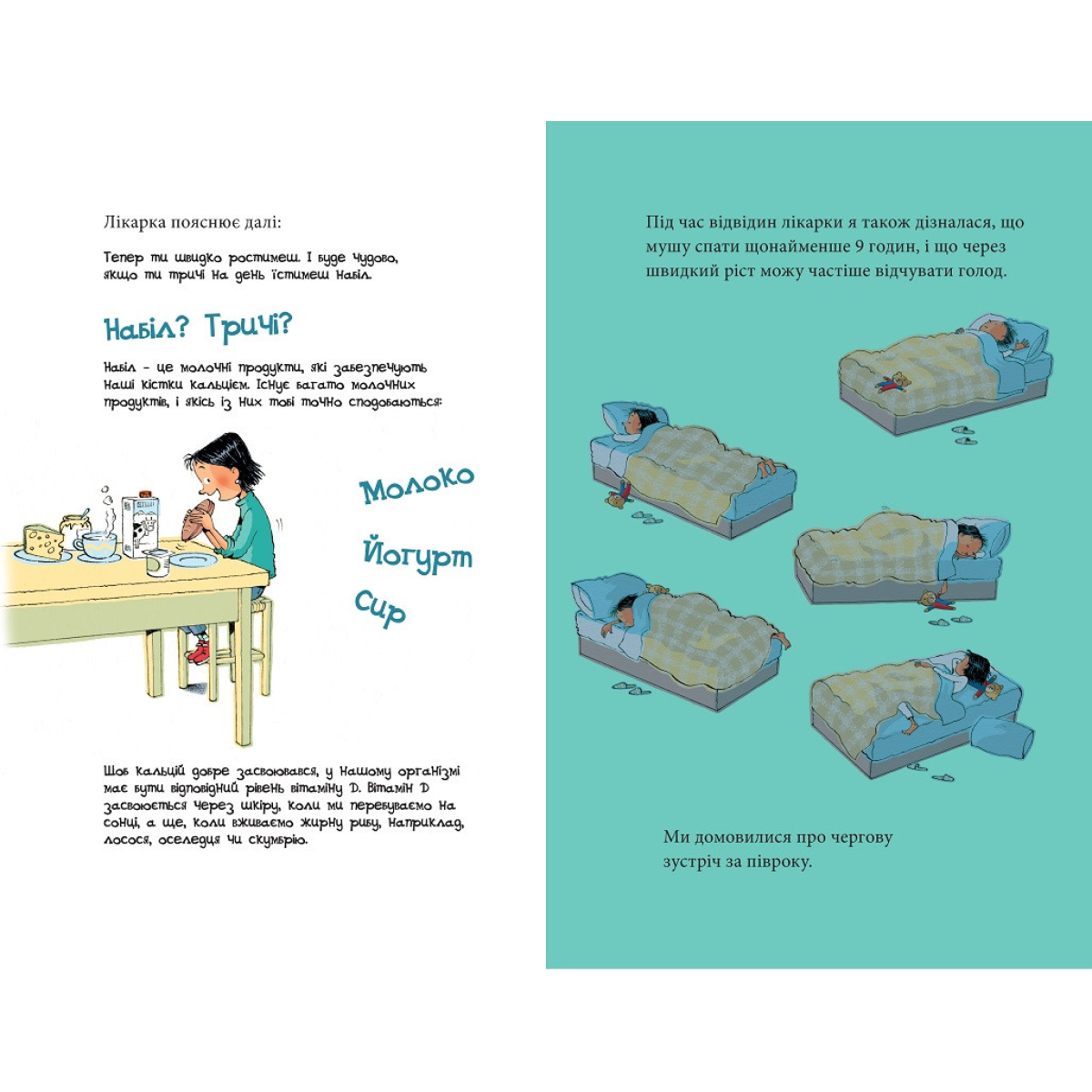 Лікарка пояснює далі:

Тепер ти швидко ростимеш. І буде чудово, якщо ти тричі на день їстимеш набіл.

Набіл? Тричі?

Набіл – це молочні продукти, які забезпечують наші кістки кальцієм. Існує багато молочних продуктів, і якісь із них тобі точно сподобаються:

Молоко

Йогурт

Сир

Щоб кальцій добре засвоювався, у нашому організмі має бути відповідний рівень вітаміну D. Вітамін D засвоюється через шкіру, коли ми перебуваємо на сонці, а ще, коли вживаємо жирну рибу, наприклад, лосося, оселедця чи скумбрію.

Під час відвідин лікарки я також дізналася, що мушу спати щонайменше 9 годин, і що через швидкий ріст можу частіше відчувати голод.

Ми домовилися про чергову зустріч за півроку.