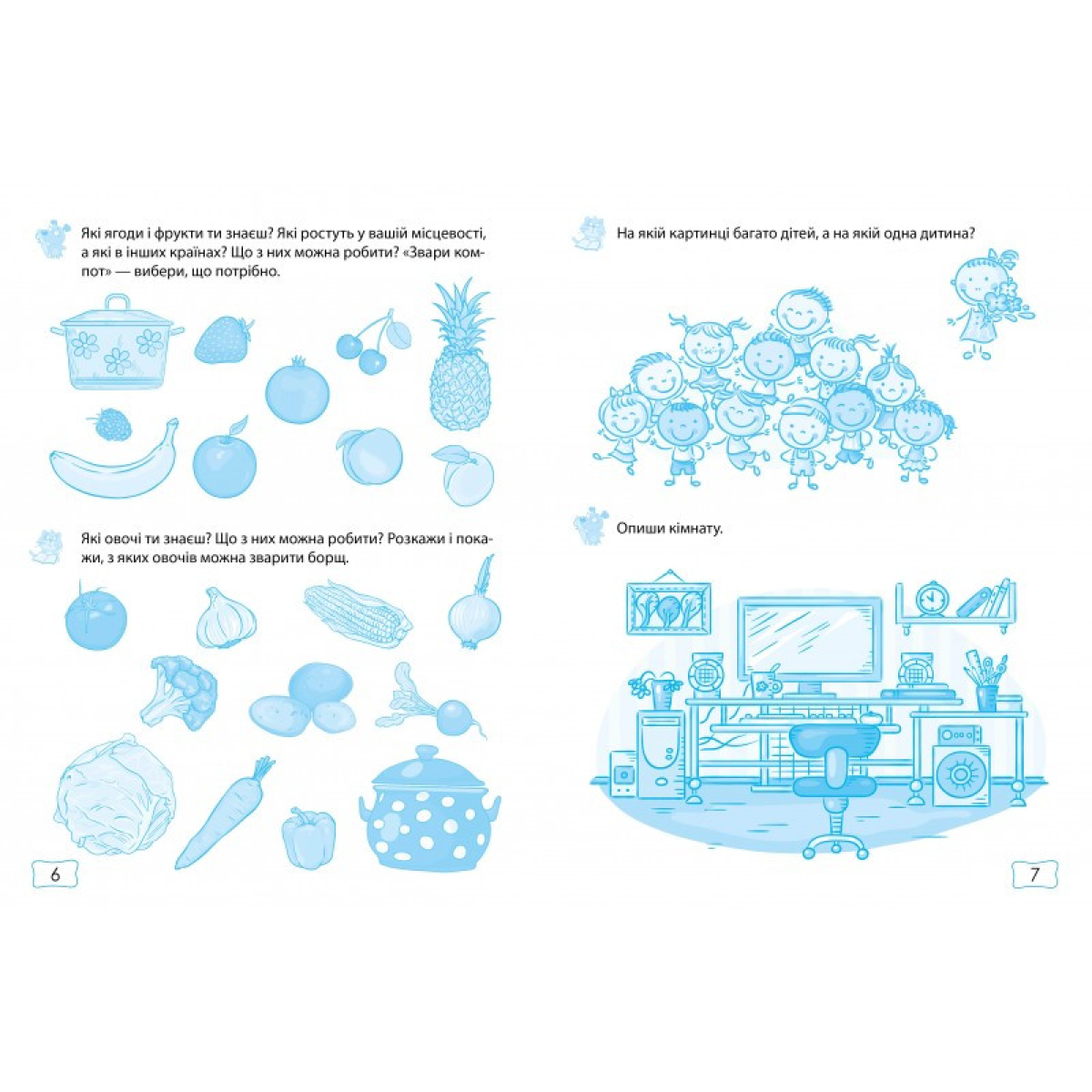 Які ягоди і фрукти ти знаєш? Які ростуть у вашій місцевості, а які в інших країнах? Що з них можна робити? «Звари компот» — вибери, що потрібно.

Які овочі ти знаєш? Що з них можна робити? Розкажи і покажи, з яких овочів можна зварити борщ.

6

На якій картинці багато дітей, а на якій одна дитина?

Опиши кімнату.

7